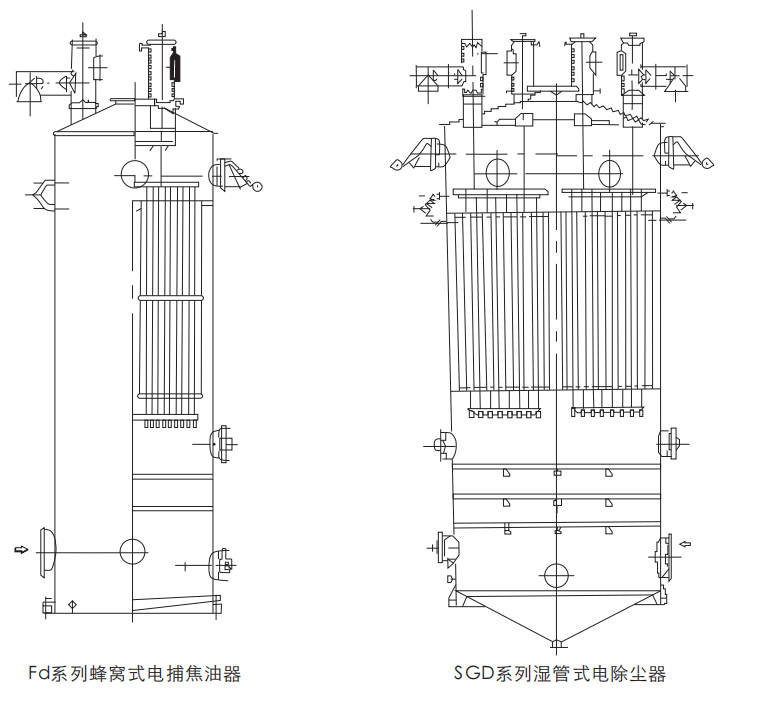 Fd系列蜂窝式电捕焦油器

SGD系列湿管式电除尘器